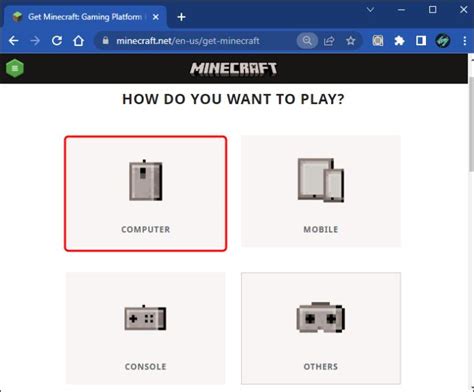 Get Minecraft: Gaming Platform

minecraft.net/en-us/get-minecraft

MINECRAFT

HOW DO YOU WANT TO PLAY?

COMPUTER

MOBILE

CONSOLE

OTHERS