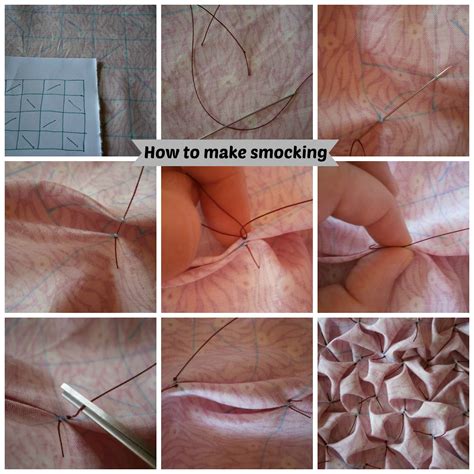 How to make smocking