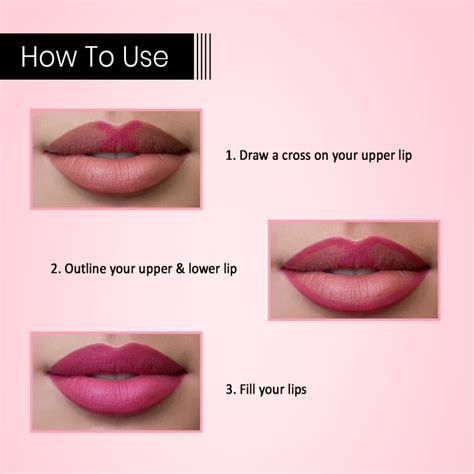 How To Use

1. Draw a cross on your upper lip

2. Outline your upper & lower lip

3. Fill your lips