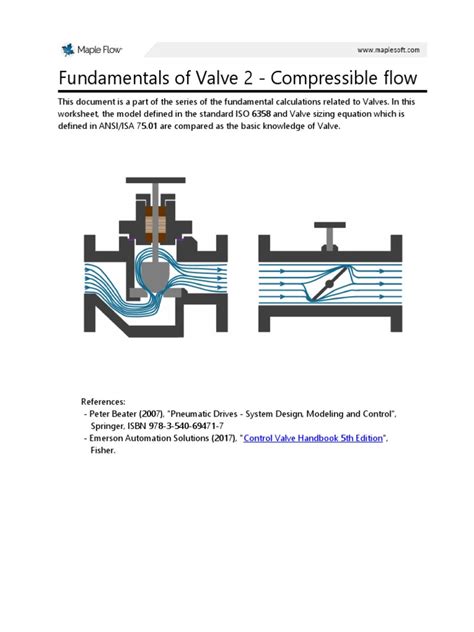 Maple Flow

www.maplesoft.com

Fundamentals of Valve 2 - Compressible flow

This document is a part of the series of the fundamental calculations related to Valves. In this worksheet, the model defined in the standard ISO 6358 and Valve sizing equation which is defined in ANSI/ISA 75.01 are compared as the basic knowledge of Valve.

References:
- Peter Beater (2007), "Pneumatic Drives - System Design, Modeling and Control", Springer, ISBN 978-3-540-69471-7
- Emerson Automation Solutions (2017), "Control Valve Handbook 5th Edition", Fisher.