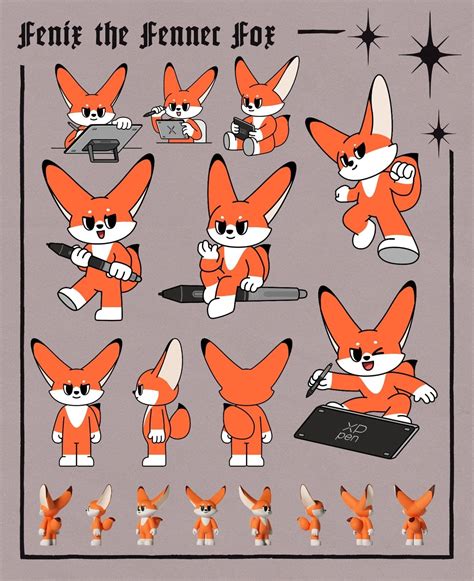 Fenix the Fennec Fox

XP pen