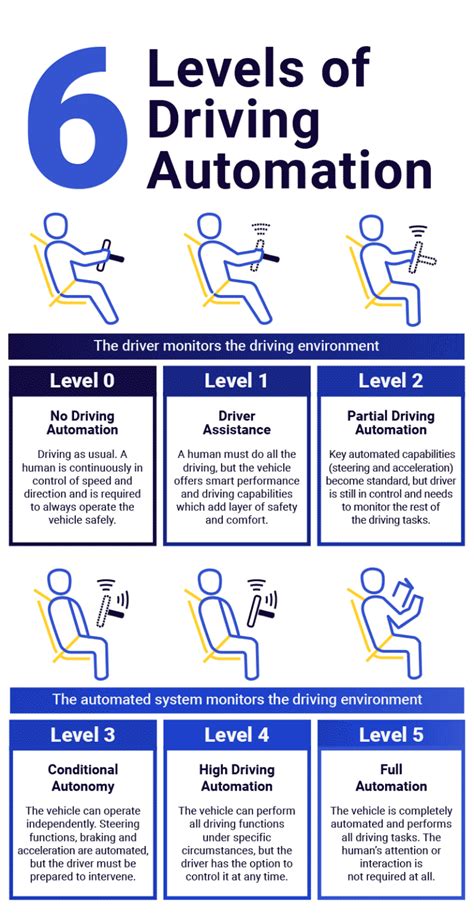 6 Levels of Driving Automation

The driver monitors the driving environment

Level 0

No Driving Automation

Driving as usual. A human is continuously in control of speed and direction and is required to always operate the vehicle safely.

Level 1

Driver Assistance

A human must do all the driving, but the vehicle offers smart performance and driving capabilities which add layer of safety and comfort.

Level 2

Partial Driving Automation

Key automated capabilities (steering and acceleration) become standard, but driver is still in control and needs to monitor the rest of the driving tasks.

The automated system monitors the driving environment

Level 3

Conditional Autonomy

The vehicle can operate independently. Steering functions, braking and acceleration are automated, but the driver must be prepared to intervene.

Level 4

High Driving Automation

The vehicle can perform all driving functions under specific circumstances, but the driver has the option to control it at any time.

Level 5

Full Automation

The vehicle is completely automated and performs all driving tasks. The human's attention or interaction is not required at all.