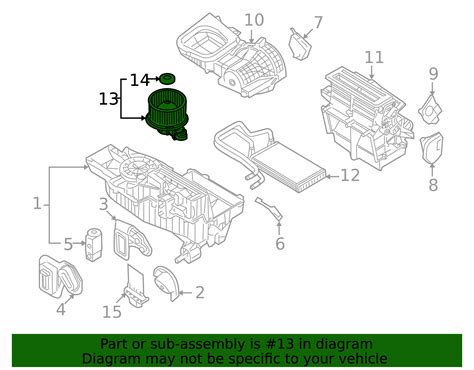 10
7
11
9
14
13
12
8
1
3
6
5
2
4
15

Part or sub-assembly is #13 in diagram
Diagram may not be specific to your vehicle