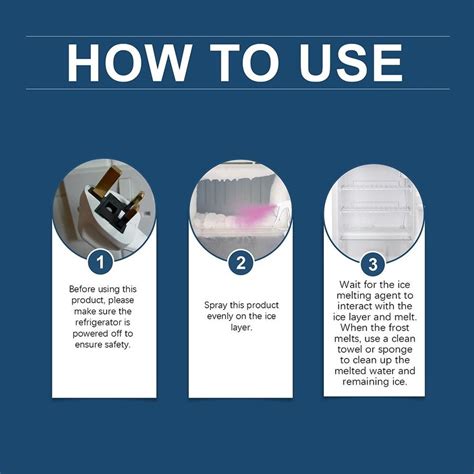 HOW TO USE

1

Before using this product, please make sure the refrigerator is powered off to ensure safety.

2

Spray this product evenly on the ice layer.

3

Wait for the ice melting agent to interact with the ice layer and melt. When the frost melts, use a clean towel or sponge to clean up the melted water and remaining ice.