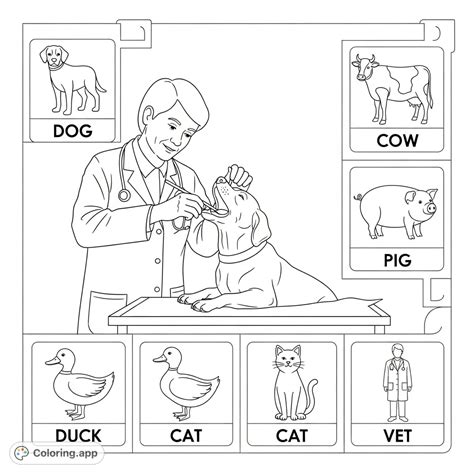 DOG

COW

PIG

DUCK

CAT

CAT

VET

Coloring.app