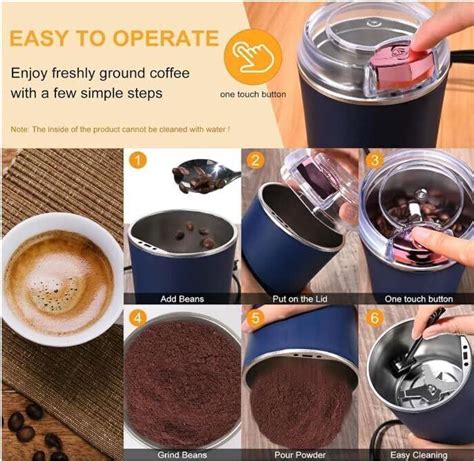 EASY TO OPERATE

Enjoy freshly ground coffee with a few simple steps

one touch button

Note: The inside of the product cannot be cleaned with water !

1
Add Beans

2
Put on the Lid

3
One touch button

4
Grind Beans

5
Pour Powder

6
Easy Cleaning