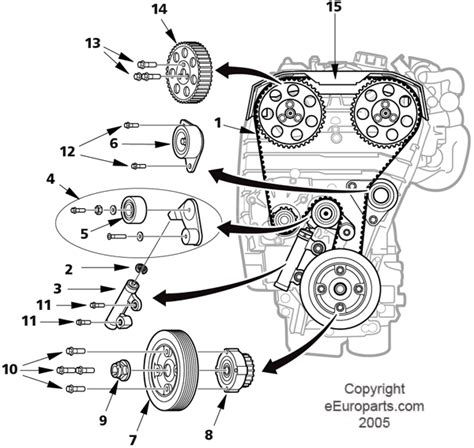 14
15
13
1
12
6
4
5
2
3
11
11
10
9
7
8
Copyright
eEuroparts.com
2005