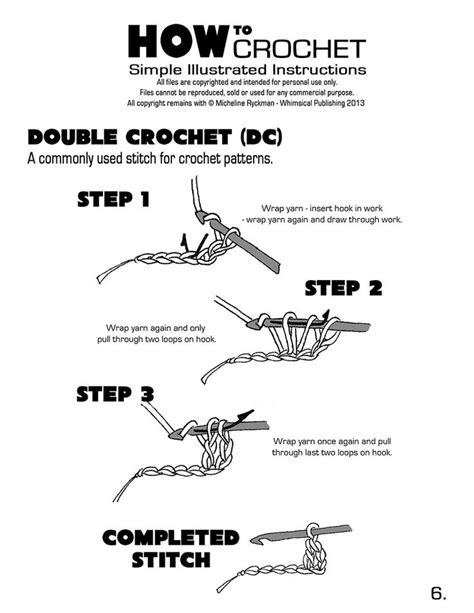 HOW TO CROCHET
Simple Illustrated Instructions
All files are copyrighted and intended for personal use only.
Files cannot be reproduced, sold or used for any commercial purpose.
All copyright remains with © Micheline Ryckman - Whimsical Publishing 2013

DOUBLE CROCHET (DC)
A commonly used stitch for crochet patterns.

STEP 1

Wrap yarn - insert hook in work - wrap yarn again and draw through work.

STEP 2

Wrap yarn again and only pull through two loops on hook.

STEP 3

Wrap yarn once again and pull through last two loops on hook.

COMPLETED STITCH

6.