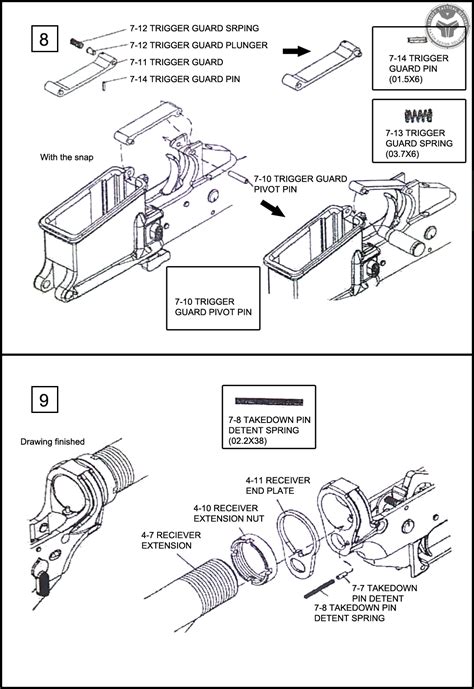 8

7-12 TRIGGER GUARD SRPING
7-12 TRIGGER GUARD PLUNGER
7-11 TRIGGER GUARD
7-14 TRIGGER GUARD PIN

7-14 TRIGGER GUARD PIN (01.5X6)

7-13 TRIGGER GUARD SPRING (03.7X6)

With the snap

7-10 TRIGGER GUARD PIVOT PIN

7-10 TRIGGER GUARD PIVOT PIN

9

7-8 TAKEDOWN PIN DETENT SPRING (02.2X38)

Drawing finished

4-11 RECEIVER END PLATE

4-10 RECEIVER EXTENSION NUT

4-7 RECIEVER EXTENSION

7-7 TAKEDOWN PIN DETENT

7-8 TAKEDOWN PIN DETENT SPRING