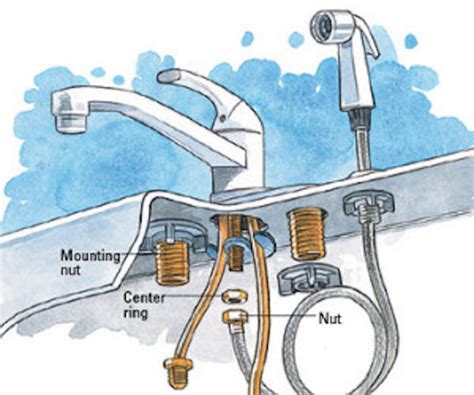 Mounting nut

Center ring

Nut