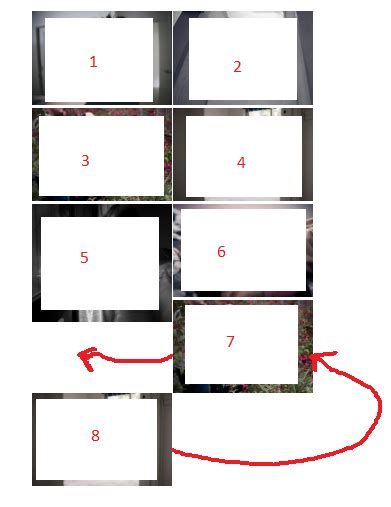 1

2

3

4

5

6

7

8