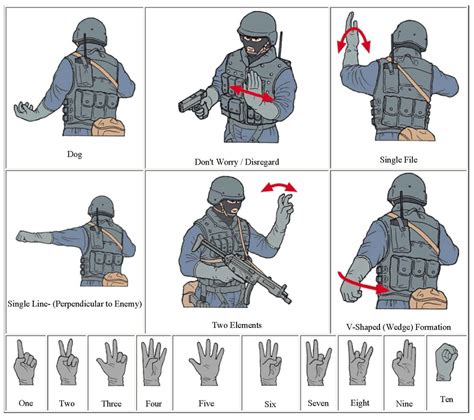 Dog

Don't Worry / Disregard

Single File

Single Line- (Perpendicular to Enemy)

Two Elements

V-Shaped (Wedge) Formation

One

Two

Three

Four

Five

Six

Seven

Eight

Nine

Ten