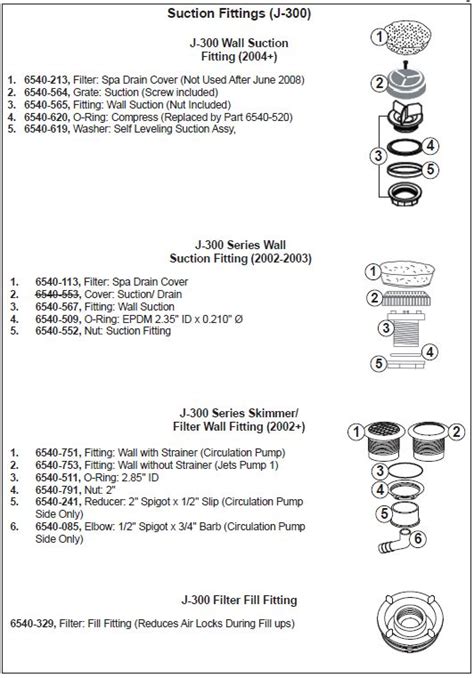 Suction Fittings (J-300)

J-300 Wall Suction Fitting (2004+)

1. 6540-213, Filter: Spa Drain Cover (Not Used After June 2008)
2. 6540-564, Grate: Suction (Screw included)
3. 6540-565, Fitting: Wall Suction (Nut Included)
4. 6540-620, O-Ring: Compress (Replaced by Part 6540-520)
5. 6540-619, Washer: Self Leveling Suction Assy,

1
2
3
4
5

J-300 Series Wall Suction Fitting (2002-2003)

1. 6540-113, Filter: Spa Drain Cover
2. 6540-553, Cover: Suction/ Drain
3. 6540-567, Fitting: Wall Suction
4. 6540-509, O-Ring: EPDM 2.35" ID x 0.210" Ø
5. 6540-552, Nut: Suction Fitting

1
2
3
4
5

J-300 Series Skimmer/ Filter Wall Fitting (2002+)

1. 6540-751, Fitting: Wall with Strainer (Circulation Pump)
2. 6540-753, Fitting: Wall without Strainer (Jets Pump 1)
3. 6540-511, O-Ring: 2.85" ID
4. 6540-791, Nut: 2"
5. 6540-241, Reducer: 2" Spigot x 1/2" Slip (Circulation Pump Side Only)
6. 6540-085, Elbow: 1/2" Spigot x 3/4" Barb (Circulation Pump Side Only)

1
2
3
4
5
6

J-300 Filter Fill Fitting

6540-329, Filter: Fill Fitting (Reduces Air Locks During Fill ups)