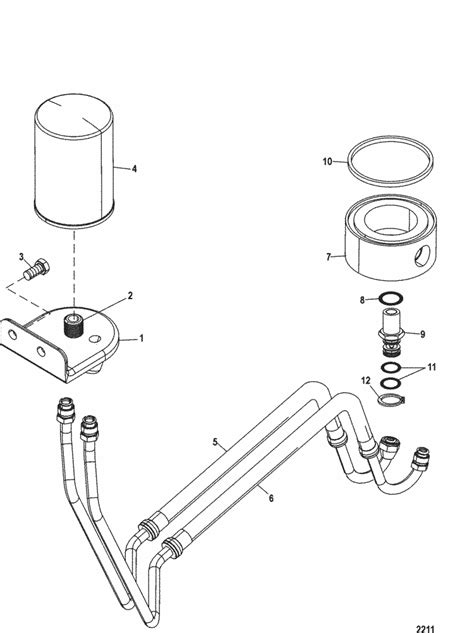 4

10

7

3

2

1

8

9

11

12

5

6

2211