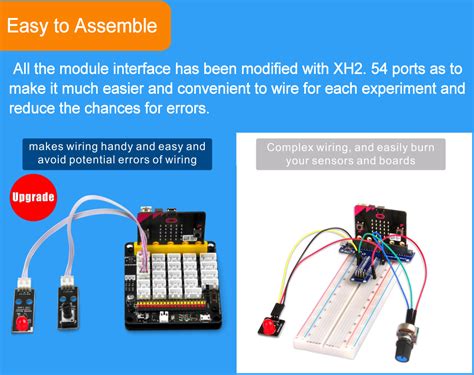 Easy to Assemble

All the module interface has been modified with XH2. 54 ports as to make it much easier and convenient to wire for each experiment and reduce the chances for errors.

makes wiring handy and easy and avoid potential errors of wiring

Upgrade

Complex wiring, and easily burn your sensors and boards