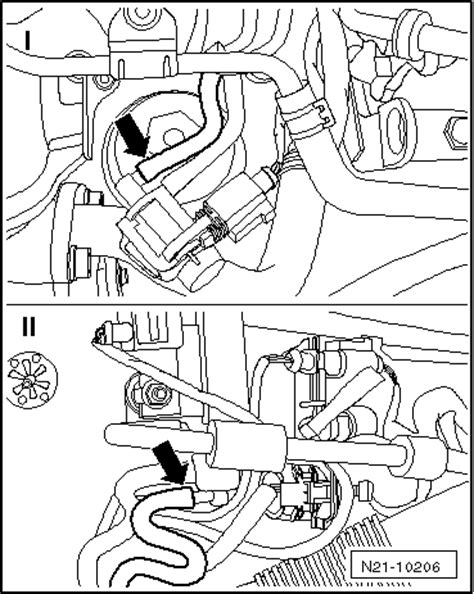 I

II

N21-10206