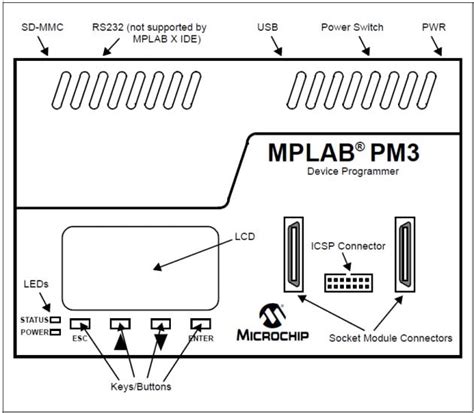 SD-MMC

RS232 (not supported by MPLAB X IDE)

USB

Power Switch

PWR

MPLAB® PM3

Device Programmer

LCD

ICSP Connector

LEDs

STATUS

POWER

ESC

ENTER

MICROCHIP

Socket Module Connectors

Keys/Buttons