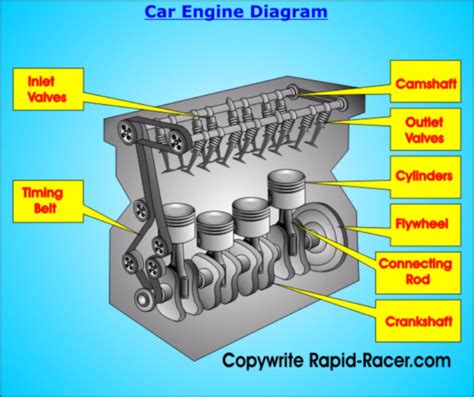 Car Engine Diagram

Inlet Valves

Timing Belt

Camshaft

Outlet Valves

Cylinders

Flywheel

Connecting Rod

Crankshaft

Copywrite Rapid-Racer.com