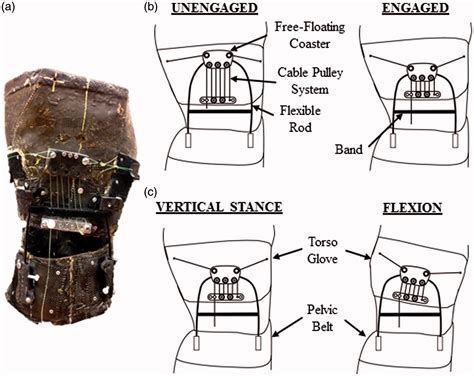 (a)

(b) UNENGAGED

ENGAGED

Free-Floating Coaster

Cable Pulley System

Flexible Rod

Band

(c) VERTICAL STANCE

FLEXION

Torso Glove

Pelvic Belt