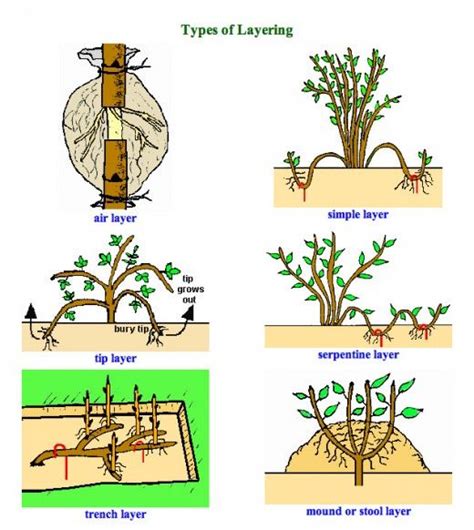 Types of Layering

air layer

simple layer

tip grows out

bury tip

tip layer

serpentine layer

trench layer

mound or stool layer