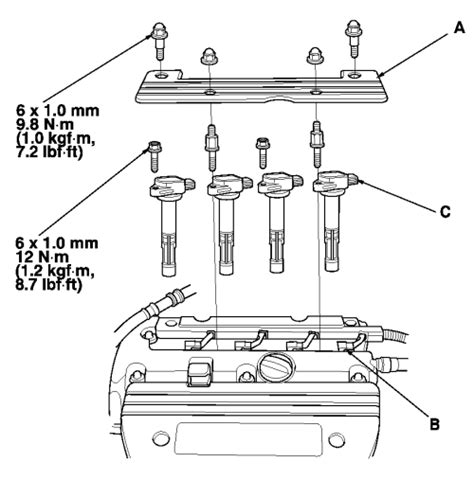 A

6 x 1.0 mm
9.8 N·m
(1.0 kgf·m,
7.2 lbf·ft)

C

6 x 1.0 mm
12 N·m
(1.2 kgf·m,
8.7 lbf·ft)

B