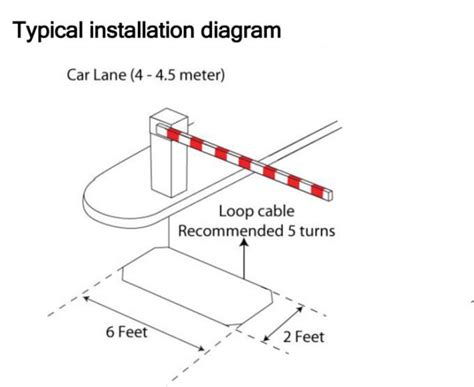 Typical installation diagram

Car Lane (4 - 4.5 meter)

Loop cable
Recommended 5 turns

6 Feet

2 Feet