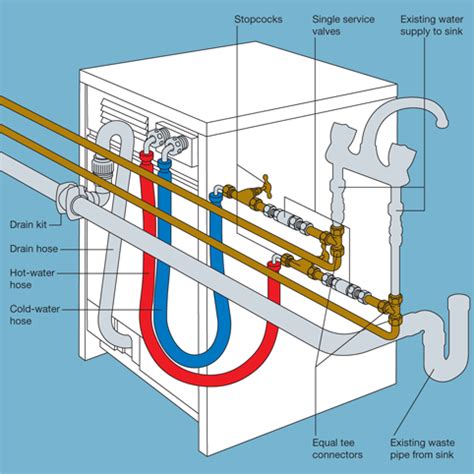 Stopcocks

Single service valves

Existing water supply to sink

Drain kit

Drain hose

Hot-water hose

Cold-water hose

Equal tee connectors

Existing waste pipe from sink