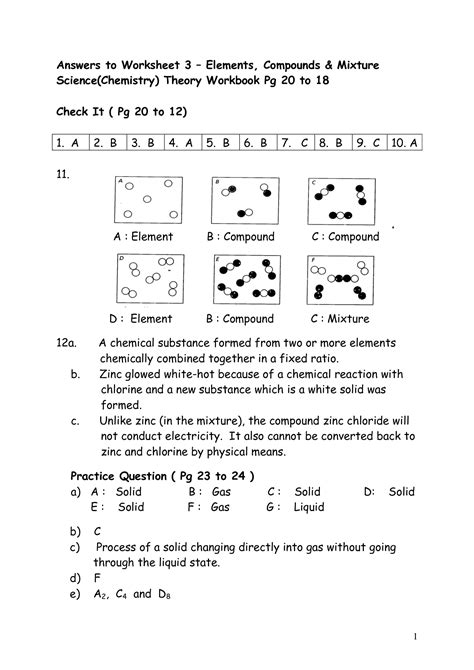 Answers to Worksheet 3 – Elements, Compounds & Mixture
Science(Chemistry) Theory Workbook Pg 20 to 18

Check It ( Pg 20 to 12)

| 1. A | 2. B | 3. B | 4. A | 5. B | 6. B | 7. C | 8. B | 9. C | 10. A |
|---|---|---|---|---|---|---|---|---|---|

11.

A

B

C

A : Element B : Compound C : Compound

D

E

F

D : Element B : Compound C : Mixture

12a. A chemical substance formed from two or more elements chemically combined together in a fixed ratio.

b. Zinc glowed white-hot because of a chemical reaction with chlorine and a new substance which is a white solid was formed.

c. Unlike zinc (in the mixture), the compound zinc chloride will not conduct electricity. It also cannot be converted back to zinc and chlorine by physical means.

Practice Question ( Pg 23 to 24 )

a) A : Solid B : Gas C : Solid D: Solid
E : Solid F : Gas G : Liquid

b) C

c) Process of a solid changing directly into gas without going through the liquid state.

d) F

e) $A_2$, $C_4$ and $D_8$

1