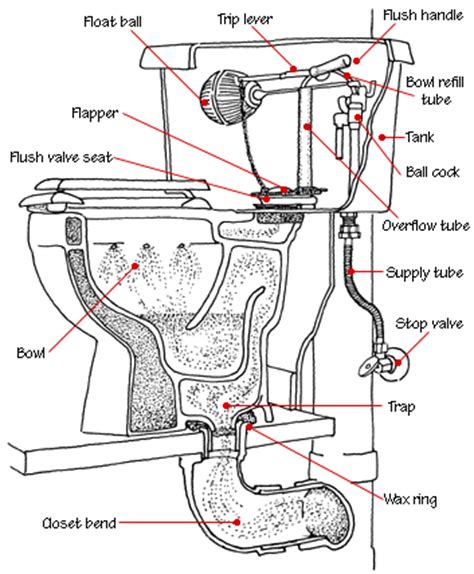 Float ball
Trip lever
Flush handle
Bowl refill tube
Flapper
Tank
Flush valve seat
Ball cock
Overflow tube
Supply tube
Stop valve
Bowl
Trap
Wax ring
Closet bend