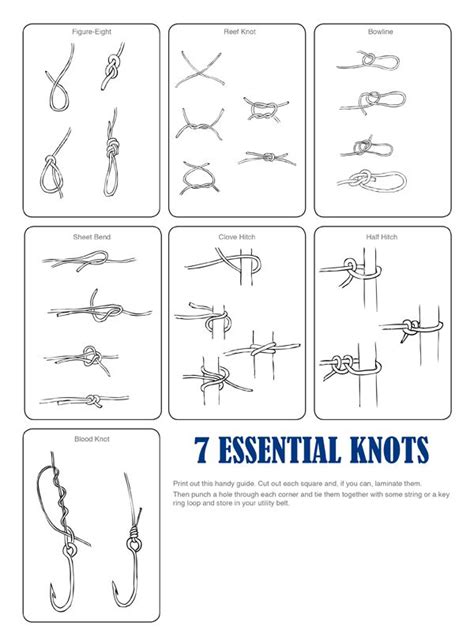 Figure-Eight

Reef Knot

Bowline

Sheet Bend

Clove Hitch

Half Hitch

Blood Knot

7 ESSENTIAL KNOTS

Print out this handy guide. Cut out each square and, if you can, laminate them. Then punch a hole through each corner and tie them together with some string or a key ring loop and store in your utility belt.