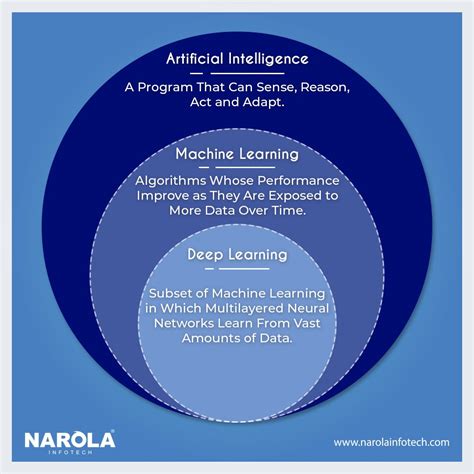 Artificial Intelligence

A Program That Can Sense, Reason, Act and Adapt.

Machine Learning

Algorithms Whose Performance Improve as They Are Exposed to More Data Over Time.

Deep Learning

Subset of Machine Learning in Which Multilayered Neural Networks Learn From Vast Amounts of Data.

NAROLA INFOTECH

www.narolainfotech.com