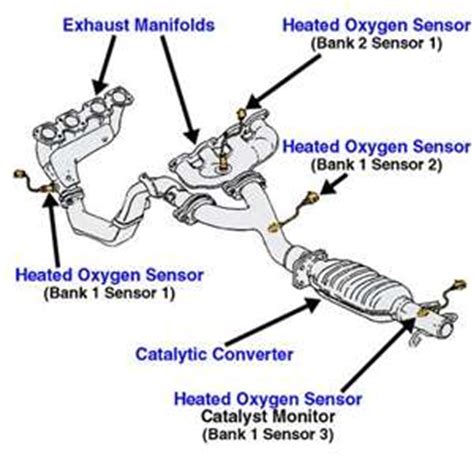 Exhaust Manifolds

Heated Oxygen Sensor
(Bank 2 Sensor 1)

Heated Oxygen Sensor
(Bank 1 Sensor 2)

Heated Oxygen Sensor
(Bank 1 Sensor 1)

Catalytic Converter

Heated Oxygen Sensor
Catalyst Monitor
(Bank 1 Sensor 3)