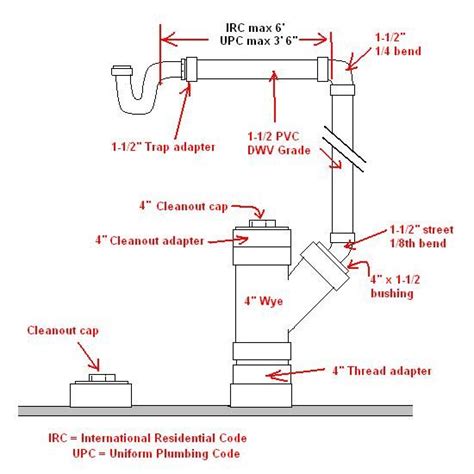 IRC max 6'
UPC max 3' 6"

1-1/2"
1/4 bend

1-1/2" Trap adapter

1-1/2 PVC
DWV Grade

4" Cleanout cap

4" Cleanout adapter

1-1/2" street
1/8th bend

4" x 1-1/2
bushing

4" Wye

Cleanout cap

4" Thread adapter

IRC = International Residential Code
UPC = Uniform Plumbing Code