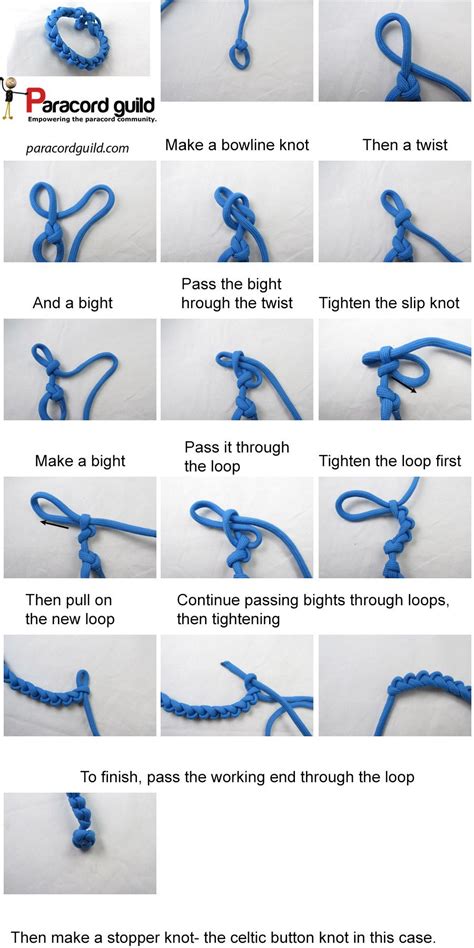 Paracord guild
Empowering the paracord community.

paracordguild.com

Make a bowline knot

Then a twist

And a bight

Pass the bight hrough the twist

Tighten the slip knot

Make a bight

Pass it through the loop

Tighten the loop first

Then pull on the new loop

Continue passing bights through loops, then tightening

To finish, pass the working end through the loop

Then make a stopper knot- the celtic button knot in this case.