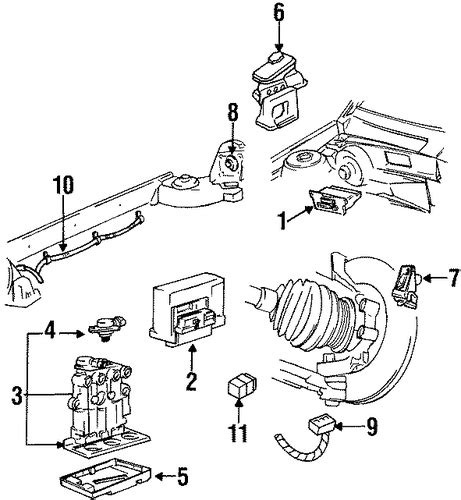 6
8
10
1
7
4
2
3
11
9
5