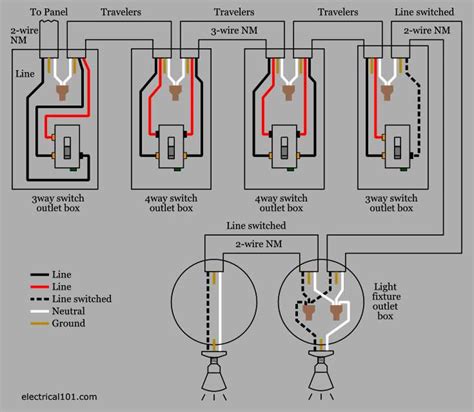 To Panel
Travelers
Travelers
Travelers
Line switched
2-wire NM
3-wire NM
2-wire NM
Line
3way switch outlet box
4way switch outlet box
4way switch outlet box
3way switch outlet box
Line switched
2-wire NM
Line
Line
Line switched
Neutral
Ground
Light fixture outlet box
electrical101.com