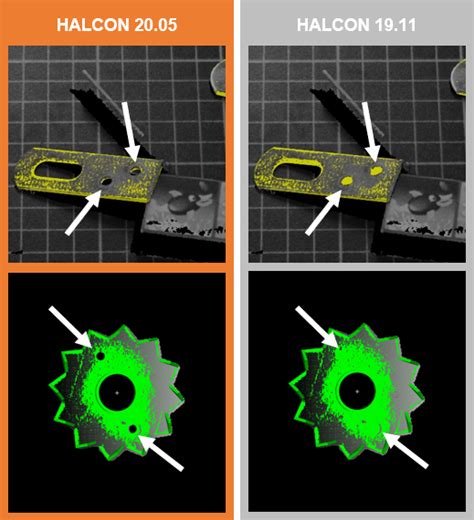 HALCON 20.05

HALCON 19.11