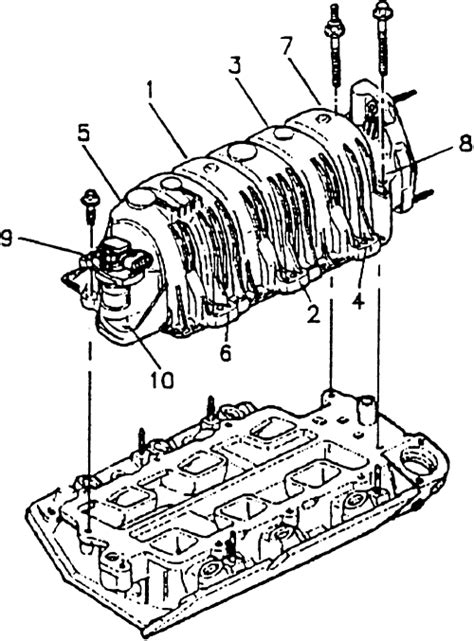 7
3
1
5
8
9
4
2
6
10