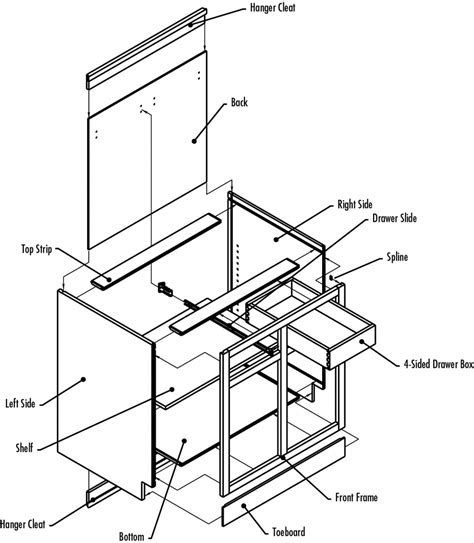 Hanger Cleat
Back
Right Side
Drawer Slide
Top Strip
Spline
4-Sided Drawer Box
Left Side
Shelf
Front Frame
Hanger Cleat
Bottom
Toeboard