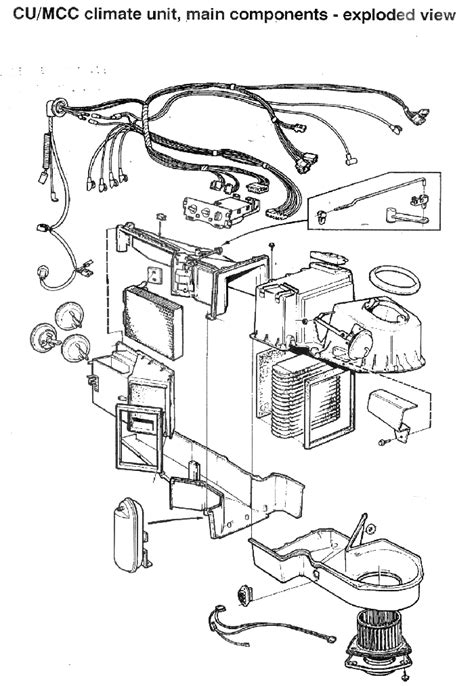 CU/MCC climate unit, main components - exploded view