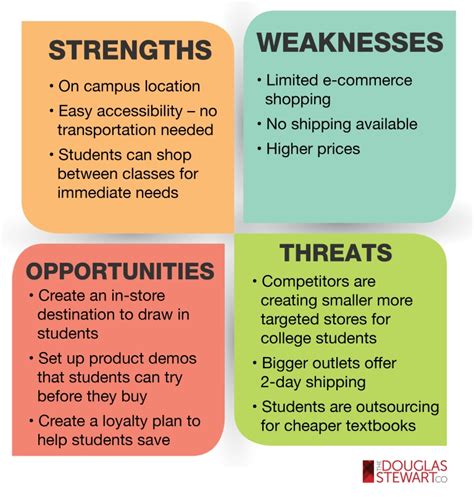 STRENGTHS

• On campus location
• Easy accessibility – no transportation needed
• Students can shop between classes for immediate needs

WEAKNESSES

• Limited e-commerce shopping
• No shipping available
• Higher prices

OPPORTUNITIES

• Create an in-store destination to draw in students
• Set up product demos that students can try before they buy
• Create a loyalty plan to help students save

THREATS

• Competitors are creating smaller more targeted stores for college students
• Bigger outlets offer 2-day shipping
• Students are outsourcing for cheaper textbooks

THE DOUGLAS STEWART CO