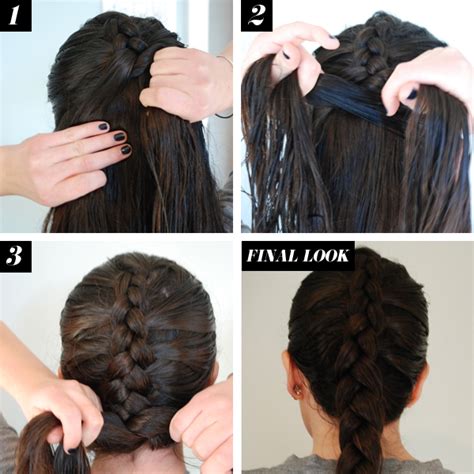 1

2

3

FINAL LOOK