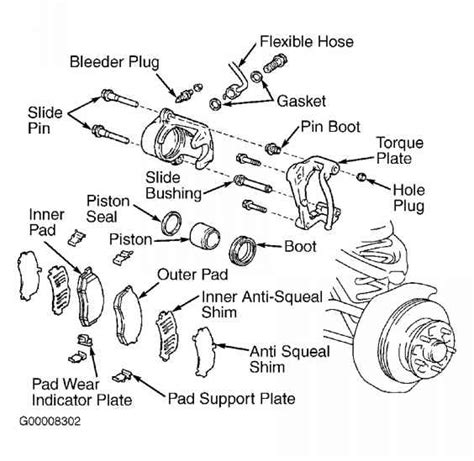 Flexible Hose
Bleeder Plug
Gasket
Slide Pin
Pin Boot
Torque Plate
Slide Bushing
Hole Plug
Piston Seal
Inner Pad
Piston
Boot
Outer Pad
Inner Anti-Squeal Shim
Anti Squeal Shim
Pad Wear Indicator Plate
Pad Support Plate
G00008302