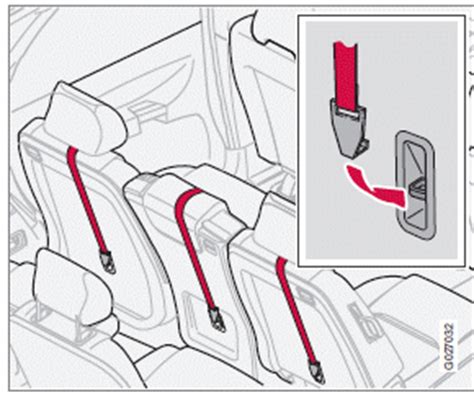 G027032