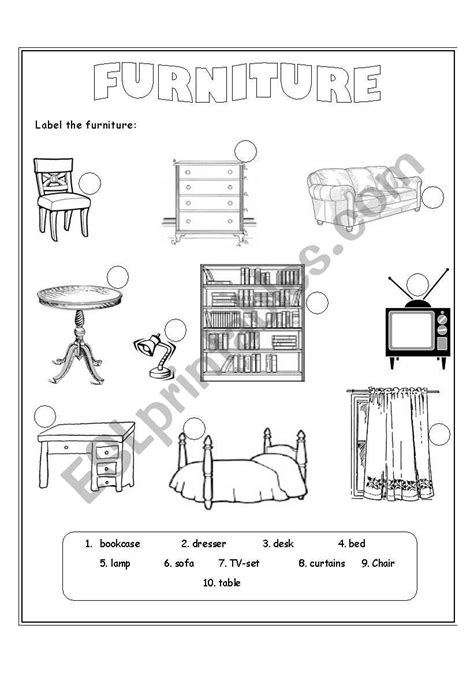 FURNITURE

Label the furniture:

ESLprintables.com

1. bookcase 2. dresser 3. desk 4. bed
5. lamp 6. sofa 7. TV-set 8. curtains 9. Chair
10. table