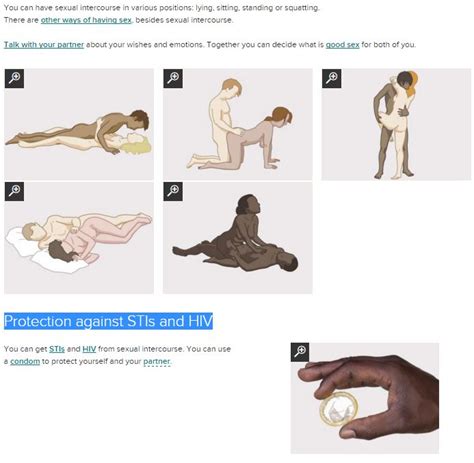 You can have sexual intercourse in various positions: lying, sitting, standing or squatting.
There are other ways of having sex, besides sexual intercourse.

Talk with your partner about your wishes and emotions. Together you can decide what is good sex for both of you.

Protection against STIs and HIV

You can get STIs and HIV from sexual intercourse. You can use a condom to protect yourself and your partner.