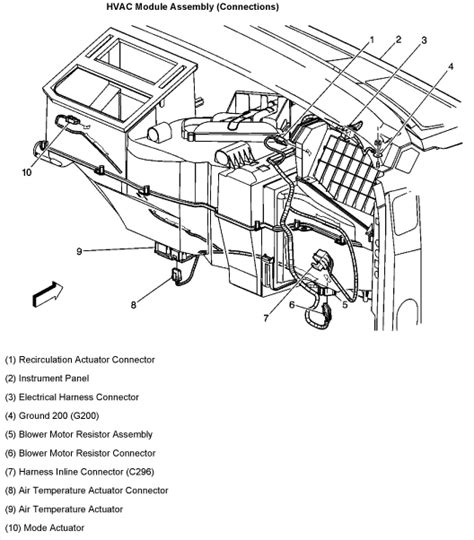 HVAC Module Assembly (Connections)

1
2
3
4
10
9
8
7
6
5

(1) Recirculation Actuator Connector

(2) Instrument Panel

(3) Electrical Harness Connector

(4) Ground 200 (G200)

(5) Blower Motor Resistor Assembly

(6) Blower Motor Resistor Connector

(7) Harness Inline Connector (C296)

(8) Air Temperature Actuator Connector

(9) Air Temperature Actuator

(10) Mode Actuator