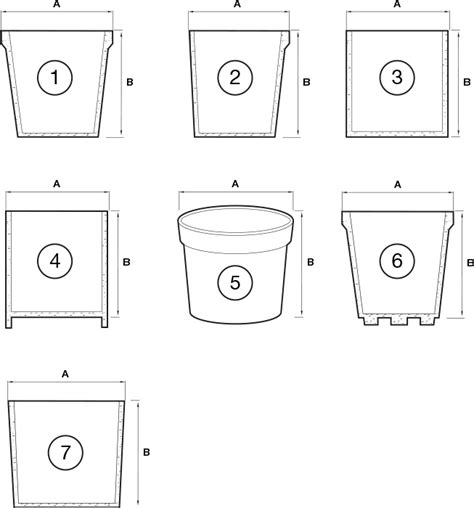 A
1
B

A
2
B

A
3
B

A
4
B

A
5
B

A
6
B

A
7
B