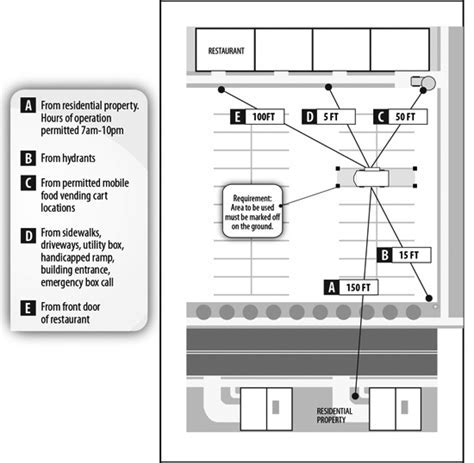 A From residential property. Hours of operation permitted 7am-10pm

B From hydrants

C From permitted mobile food vending cart locations

D From sidewalks, driveways, utility box, handicapped ramp, building entrance, emergency box call

E From front door of restaurant

RESTAURANT

E 100FT

D 5 FT

C 50 FT

Requirement: Area to be used must be marked off on the ground.

B 15 FT

A 150 FT

RESIDENTIAL PROPERTY