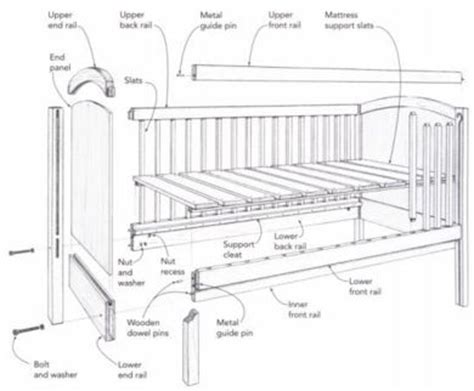 Upper end rail

Upper back rail

Metal guide pin

Upper front rail

Mattress support slats

End panel

Slats

Support cleat

Lower back rail

Nut and washer

Nut recess

Lower front rail

Inner front rail

Wooden dowel pins

Metal guide pin

Bolt and washer

Lower end rail